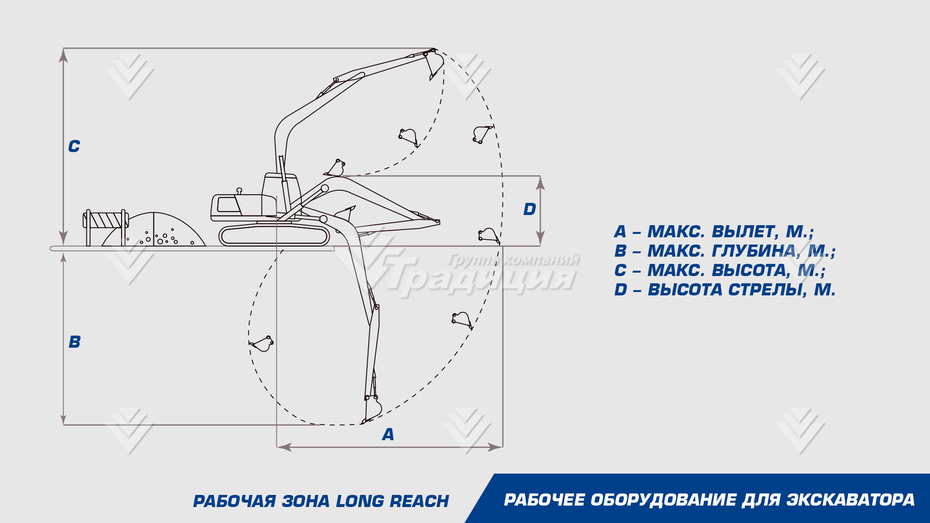 C

D

B

A

Группа компаний
Традиция

A – МАКС. ВЫЛЕТ, М.;
B – МАКС. ГЛУБИНА, М.;
C – МАКС. ВЫСОТА, М.;
D – ВЫСОТА СТРЕЛЫ, М.

РАБОЧАЯ ЗОНА LONG REACH

РАБОЧЕЕ ОБОРУДОВАНИЕ ДЛЯ ЭКСКАВАТОРА